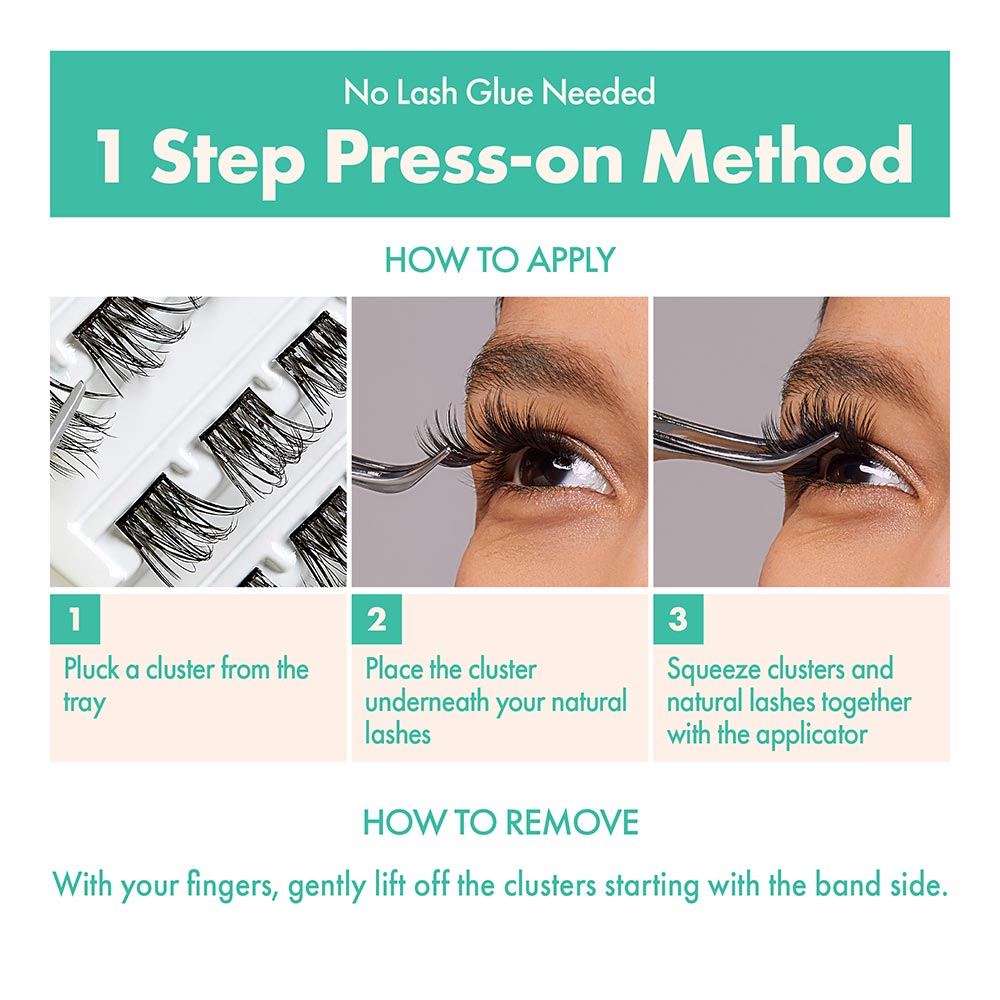 No Lash Glue Needed

1 Step Press-on Method

HOW TO APPLY

1

Pluck a cluster from the tray

2

Place the cluster underneath your natural lashes

3

Squeeze clusters and natural lashes together with the applicator

HOW TO REMOVE

With your fingers, gently lift off the clusters starting with the band side.