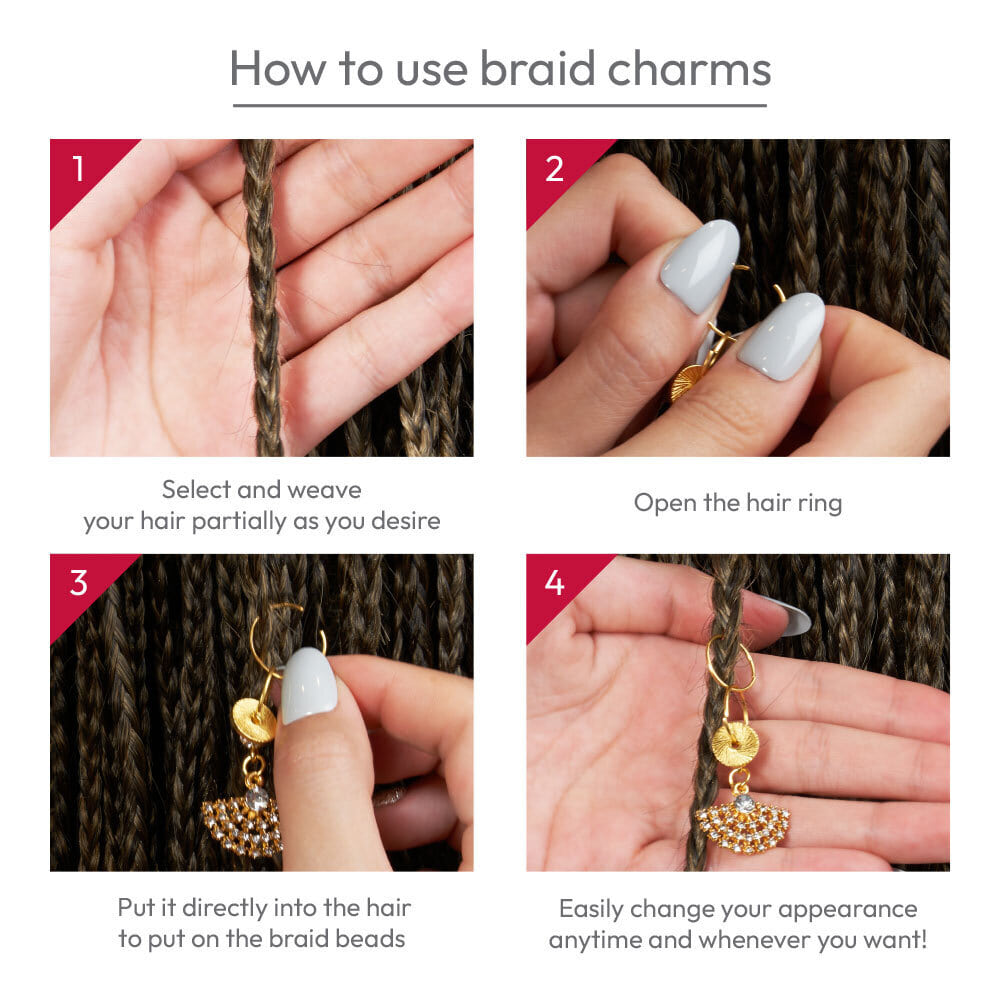 How to use braid charms

1

Select and weave your hair partially as you desire

2

Open the hair ring

3

Put it directly into the hair to put on the braid beads

4

Easily change your appearance anytime and whenever you want!